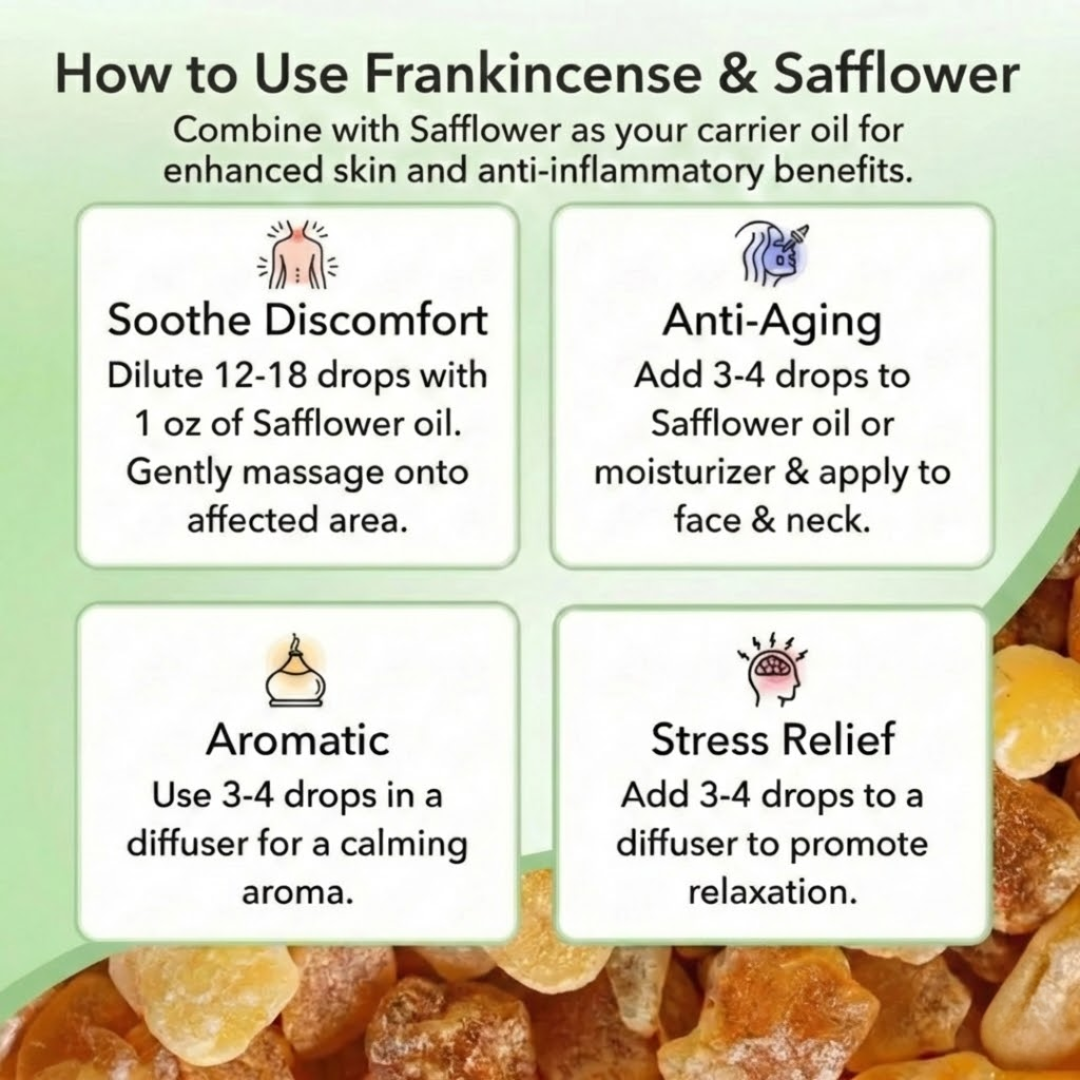 How to Use Frankincense & Safflower

Combine with Safflower as your carrier oil for enhanced skin and anti-inflammatory benefits.

Soothe Discomfort
Dilute 12-18 drops with 1 oz of Safflower oil. Gently massage onto affected area.

Anti-Aging
Add 3-4 drops to Safflower oil or moisturizer & apply to face & neck.

Aromatic
Use 3-4 drops in a diffuser for a calming aroma.

Stress Relief
Add 3-4 drops to a diffuser to promote relaxation.